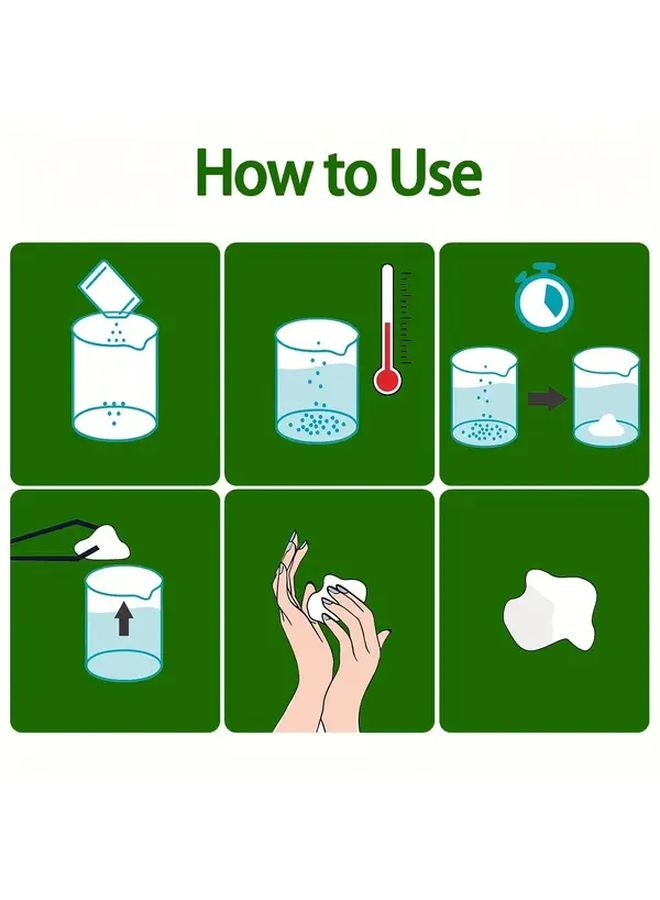 How to Use